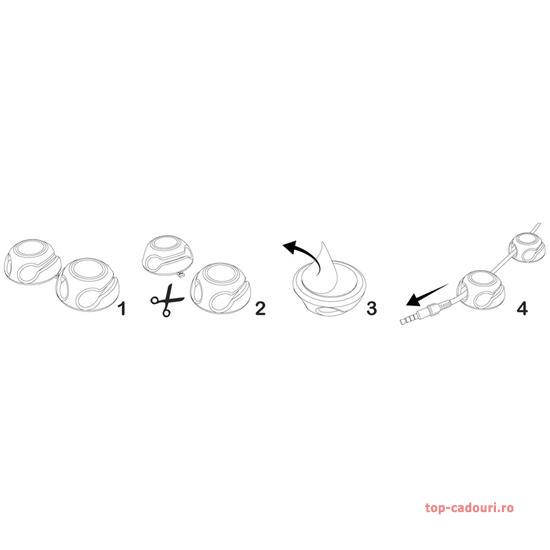 1

2

3

4

top-cadouri.ro